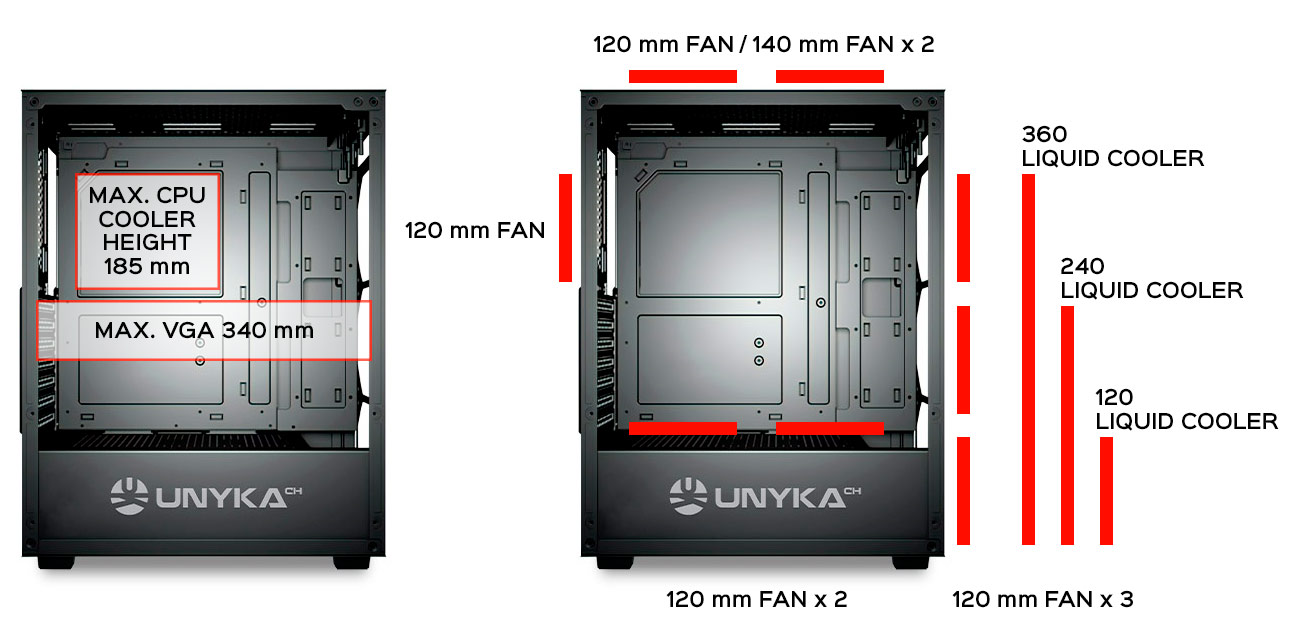 MAX. CPU COOLER HEIGHT 185 mm

MAX. VGA 340 mm

UNYKA CH

120 mm FAN / 140 mm FAN x 2

120 mm FAN

360 LIQUID COOLER

240 LIQUID COOLER

120 LIQUID COOLER

UNYKA CH

120 mm FAN x 2

120 mm FAN x 3